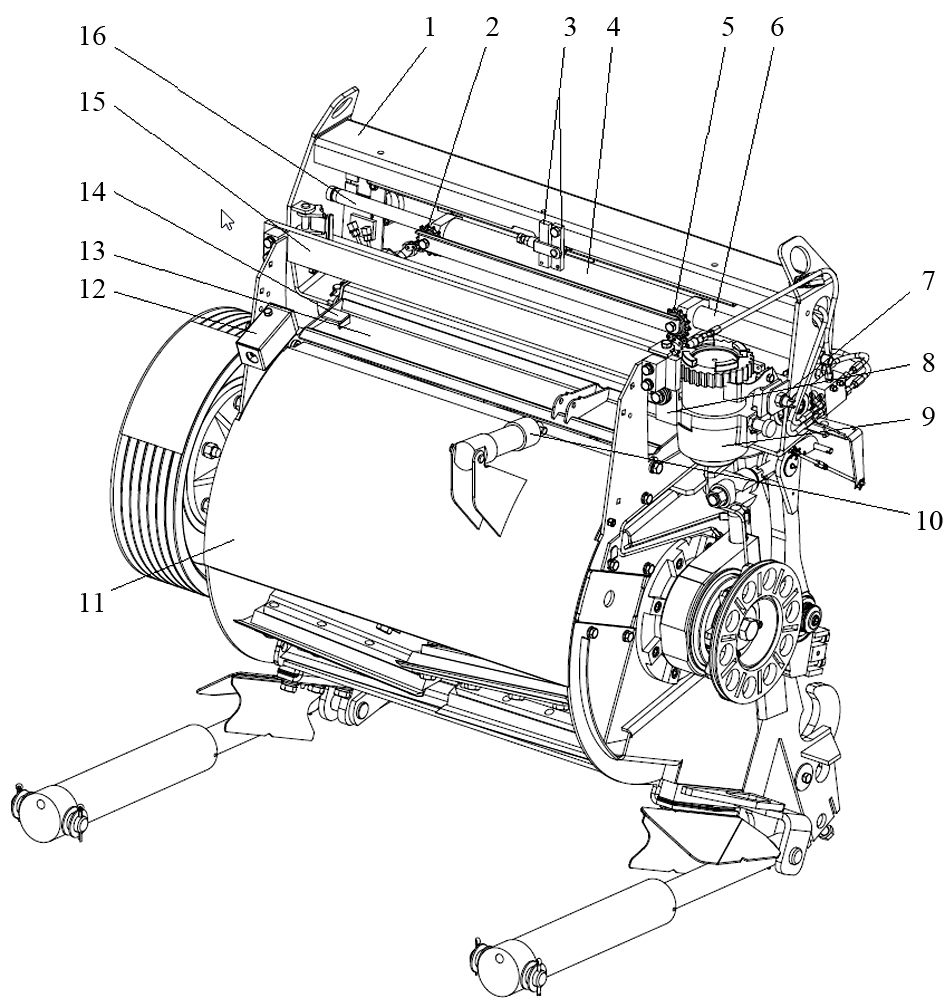 1 2 3 4 5 6
16
15
14
13
12
7
8
9
10
11