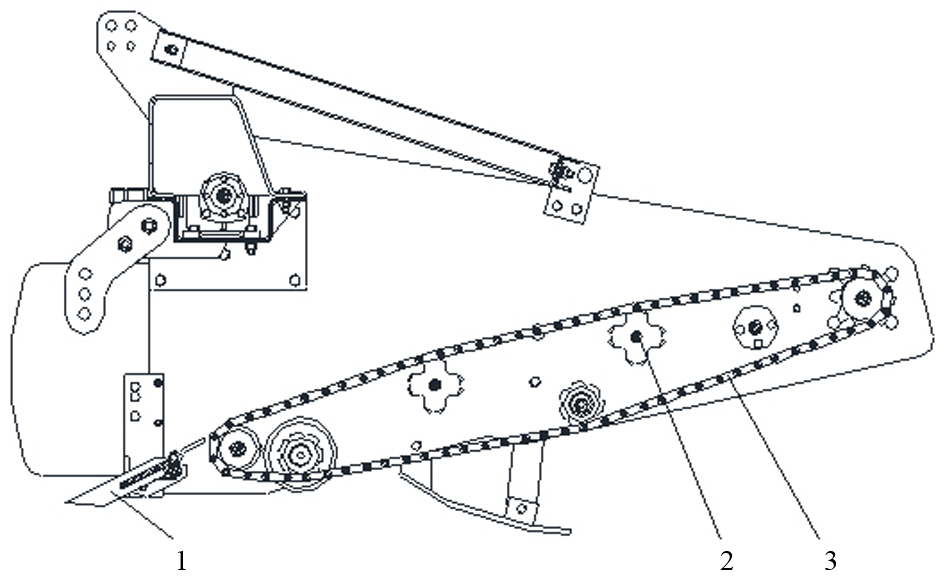 1
2
3