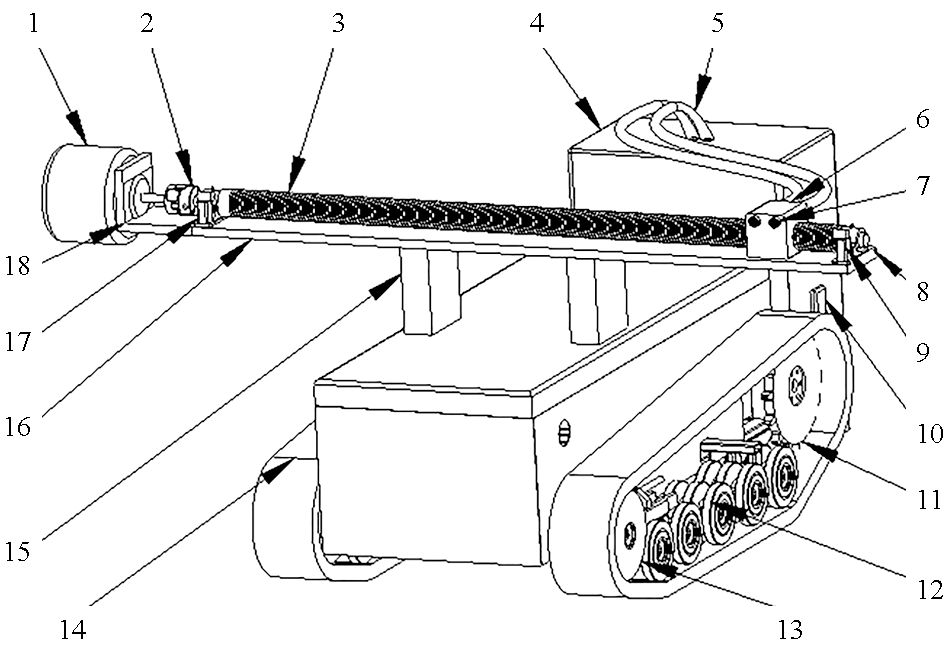 1
2
3
4
5
6
7
8
9
10
11
12
13
14
15
16
17
18