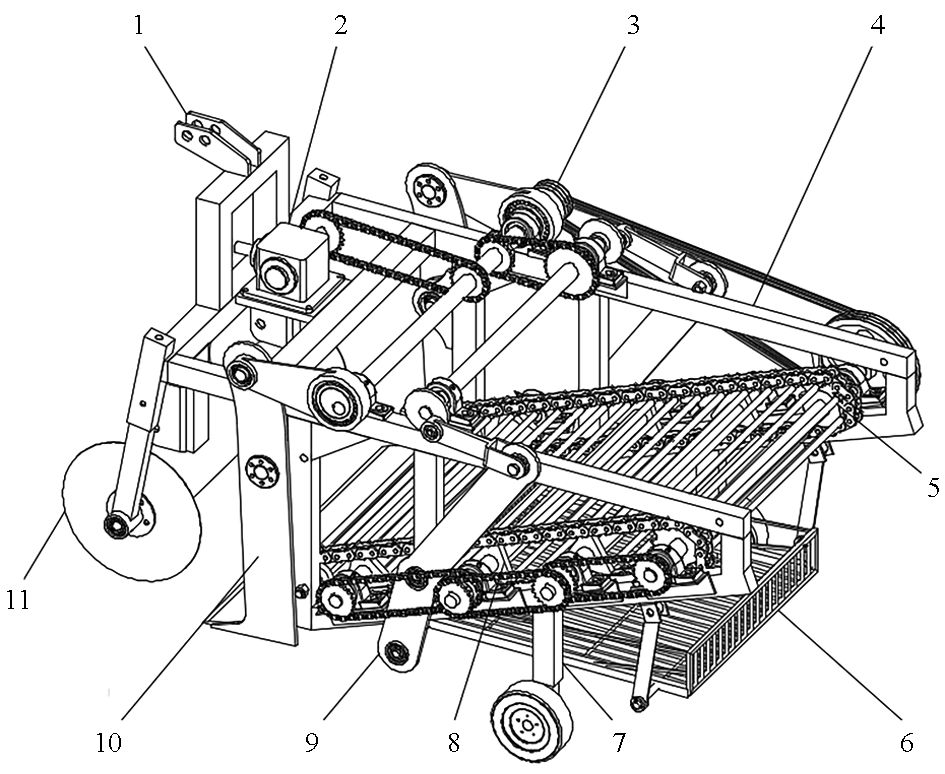 1
2
3
4
5
11
10
9
8
7
6