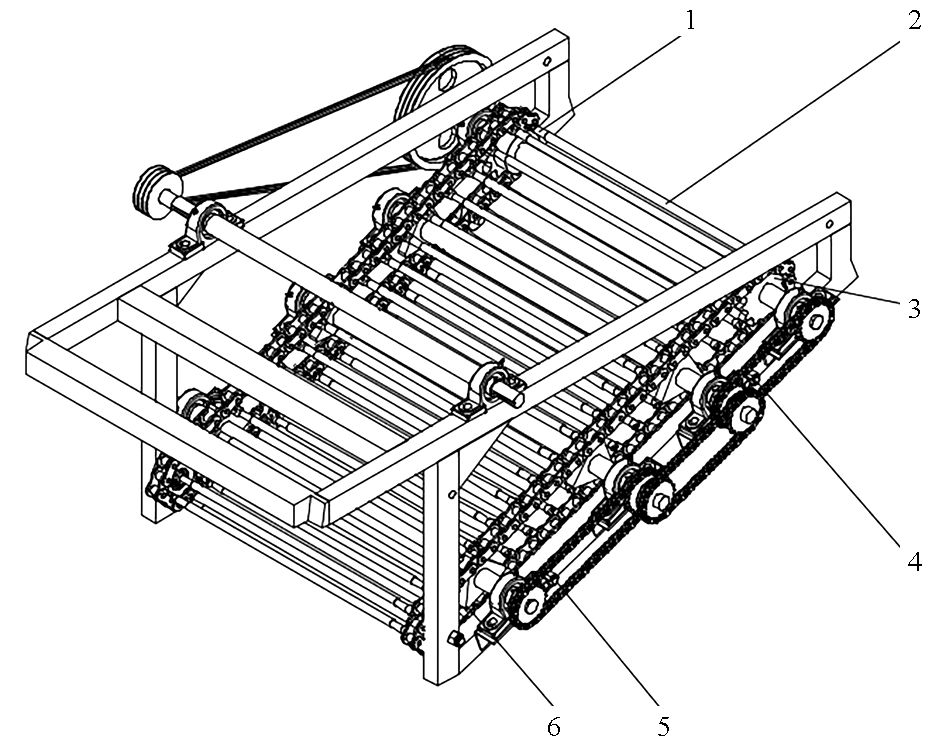 1
2
3
4
5
6