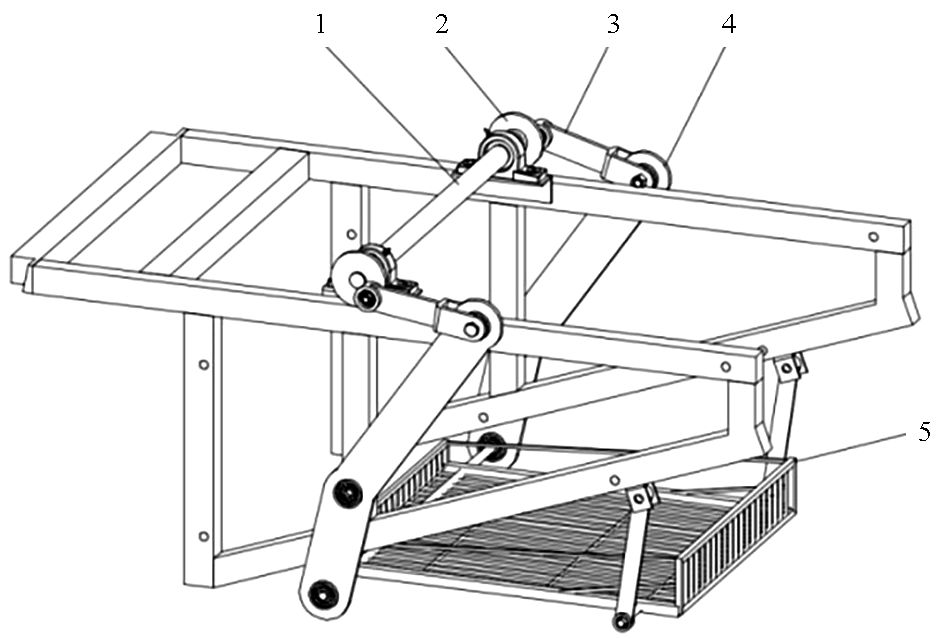 1
2
3
4
5